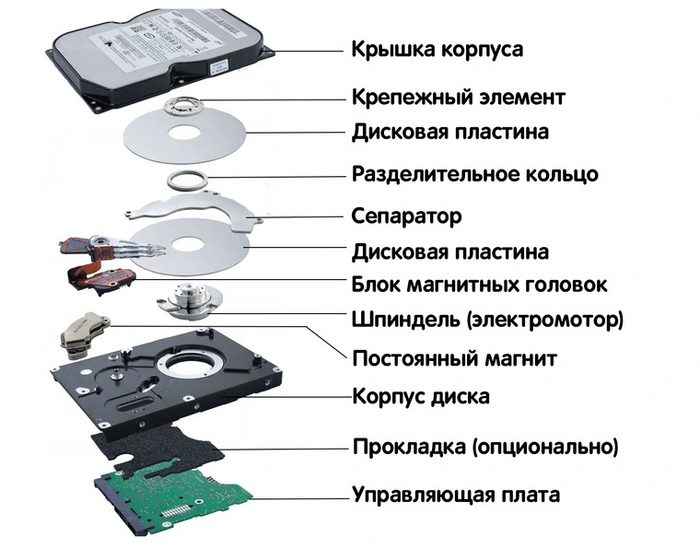 Крышка корпуса
Крепежный элемент
Дисковая пластина
Разделительное кольцо
Сепаратор
Дисковая пластина
Блок магнитных головок
Шпиндель (электромотор)
Постоянный магнит
Корпус диска
Прокладка (опционально)
Управляющая плата