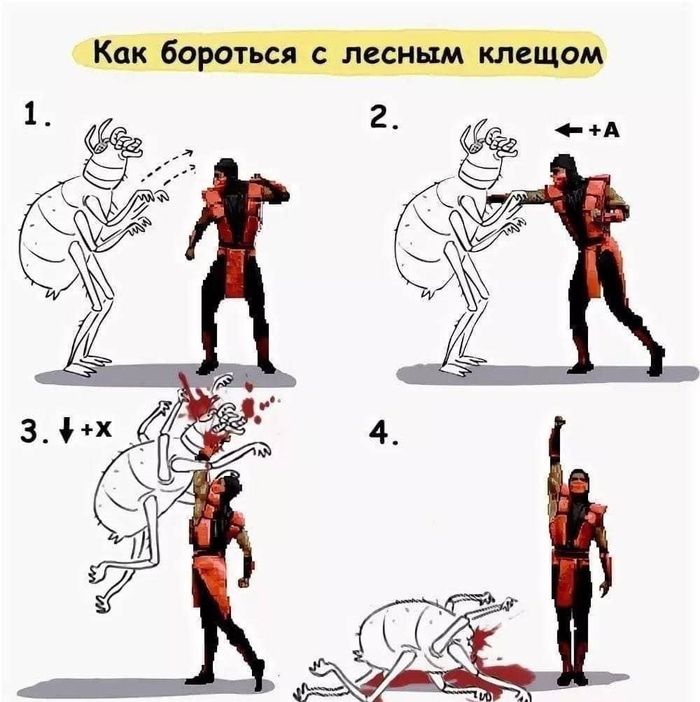 Как бороться с лесным клещом

1.

2.

← +A

3. ↓ +X

4.