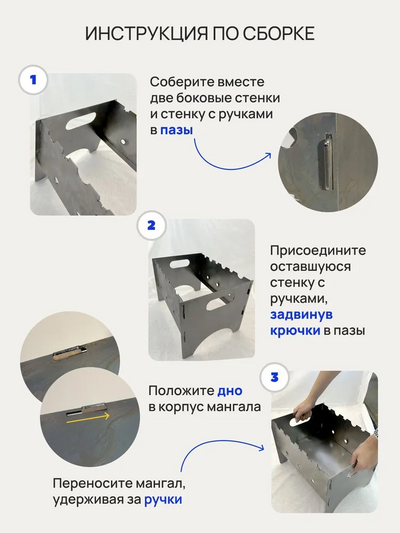 ИНСТРУКЦИЯ ПО СБОРКЕ

1

Соберите вместе две боковые стенки и стенку с ручками в пазы

2

Присоедините оставшуюся стенку с ручками, задвинув крючки в пазы

Положите дно в корпус мангала

3

Переносите мангал, удерживая за ручки