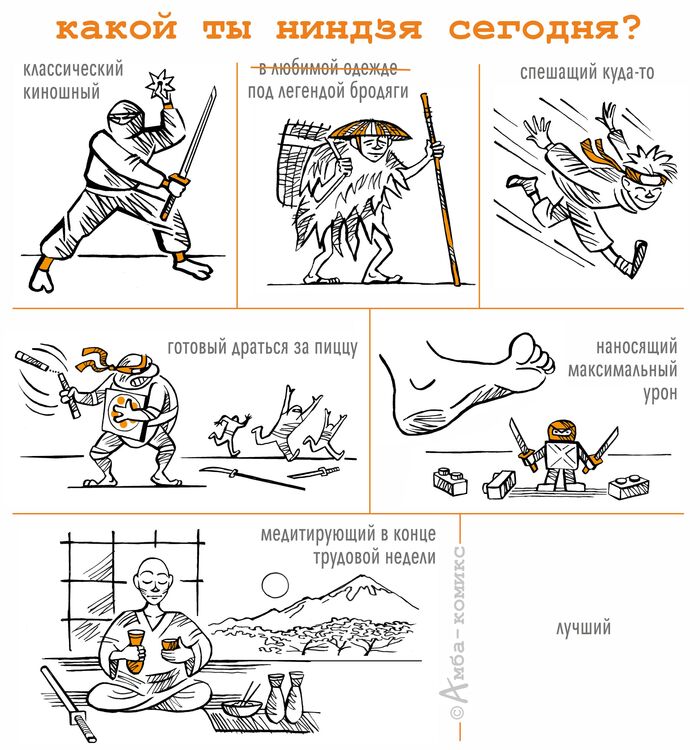 какой ты ниндзя сегодня?

классический киношный

~~в любимой одежде~~ под легендой бродяги

спешащий куда-то

готовый драться за пиццу

наносящий максимальный урон

медитирующий в конце трудовой недели

©Амба-комикс

лучший