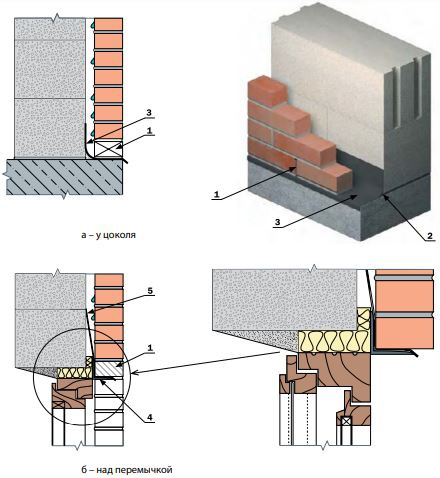 3
1
1
3
2
а – у цоколя
5
1
4
б – над перемычкой