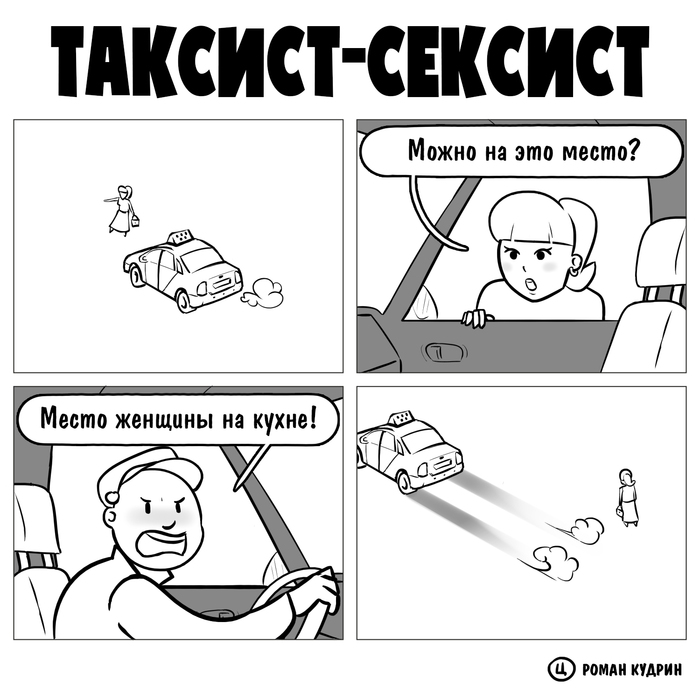 ТАКСИСТ-СЕКСИСТ

Можно на это место?

Место женщины на кухне!

Ц РОМАН КУДРИН