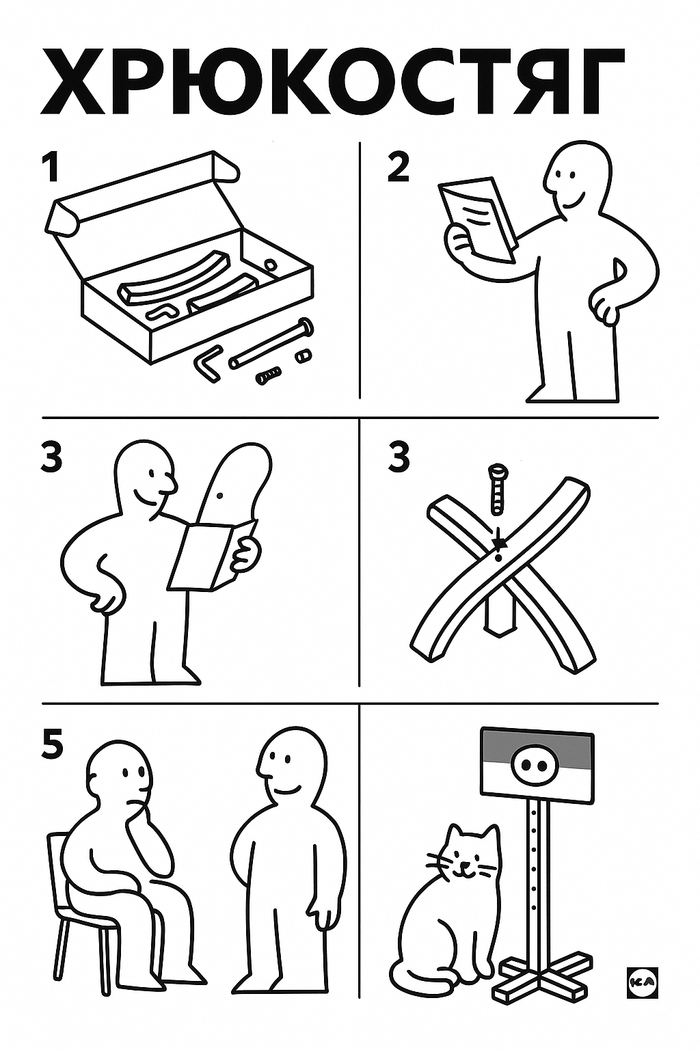 ХРЮКОСТЯГ

1

2

3

3

5

КА