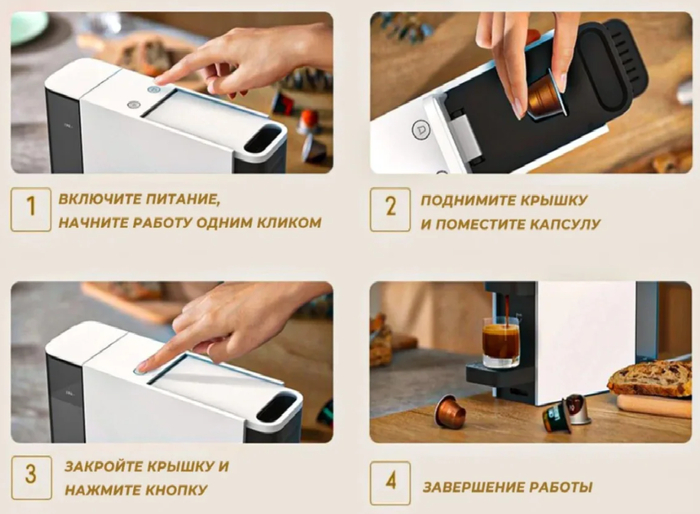 1 ВКЛЮЧИТЕ ПИТАНИЕ, НАЧНИТЕ РАБОТУ ОДНИМ КЛИКОМ

2 ПОДНИМИТЕ КРЫШКУ И ПОМЕСТИТЕ КАПСУЛУ

3 ЗАКРОЙТЕ КРЫШКУ И НАЖМИТЕ КНОПКУ

4 ЗАВЕРШЕНИЕ РАБОТЫ