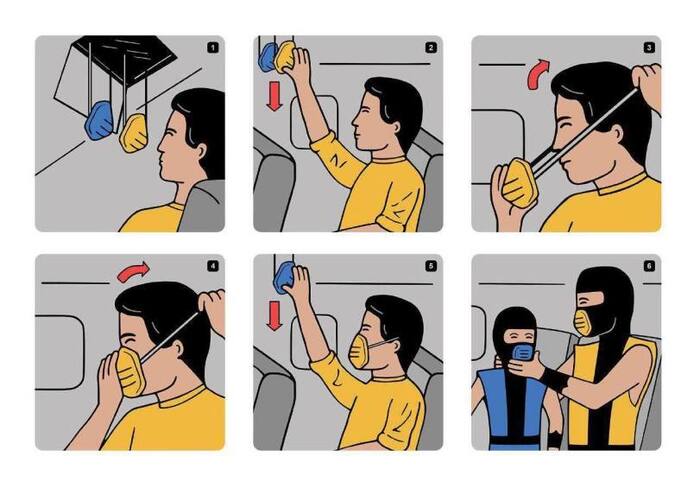 1

2

3

4

5

6