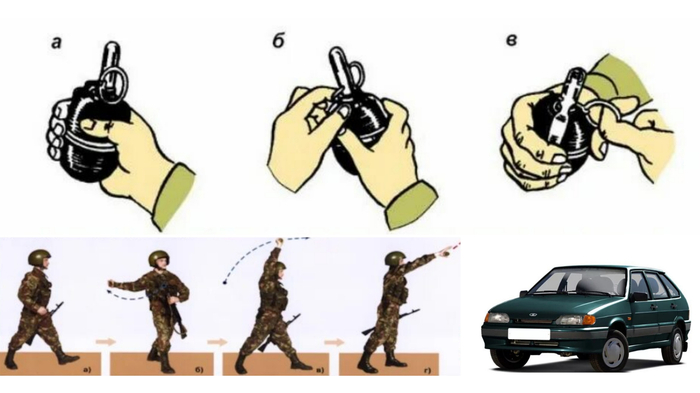 а
б
в
а)
б)
в)
г)