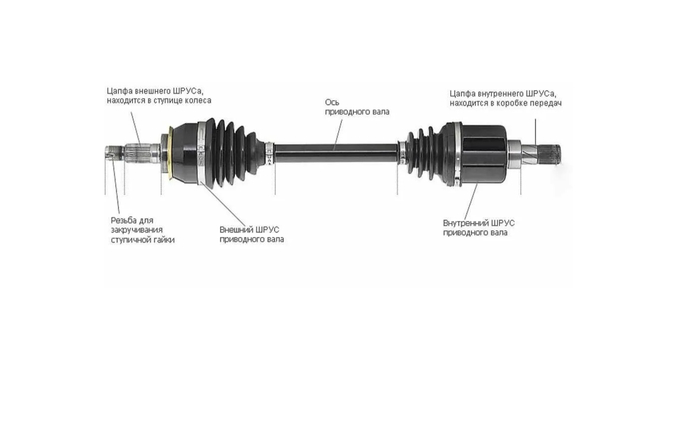 Цапфа внешнего ШРУСа, находится в ступице колеса

Ось приводного вала

Цапфа внутреннего ШРУСа, находится в коробке передач

Резьба для закручивания ступичной гайки

Внешний ШРУС приводного вала

Внутренний ШРУС приводного вала