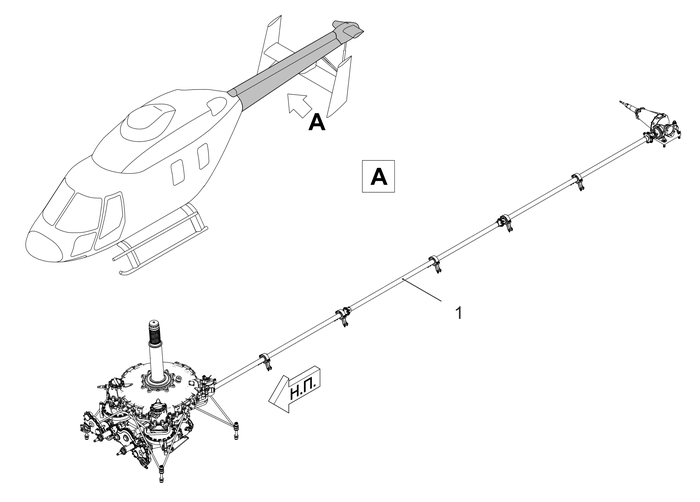 A

A

1

Н.П.