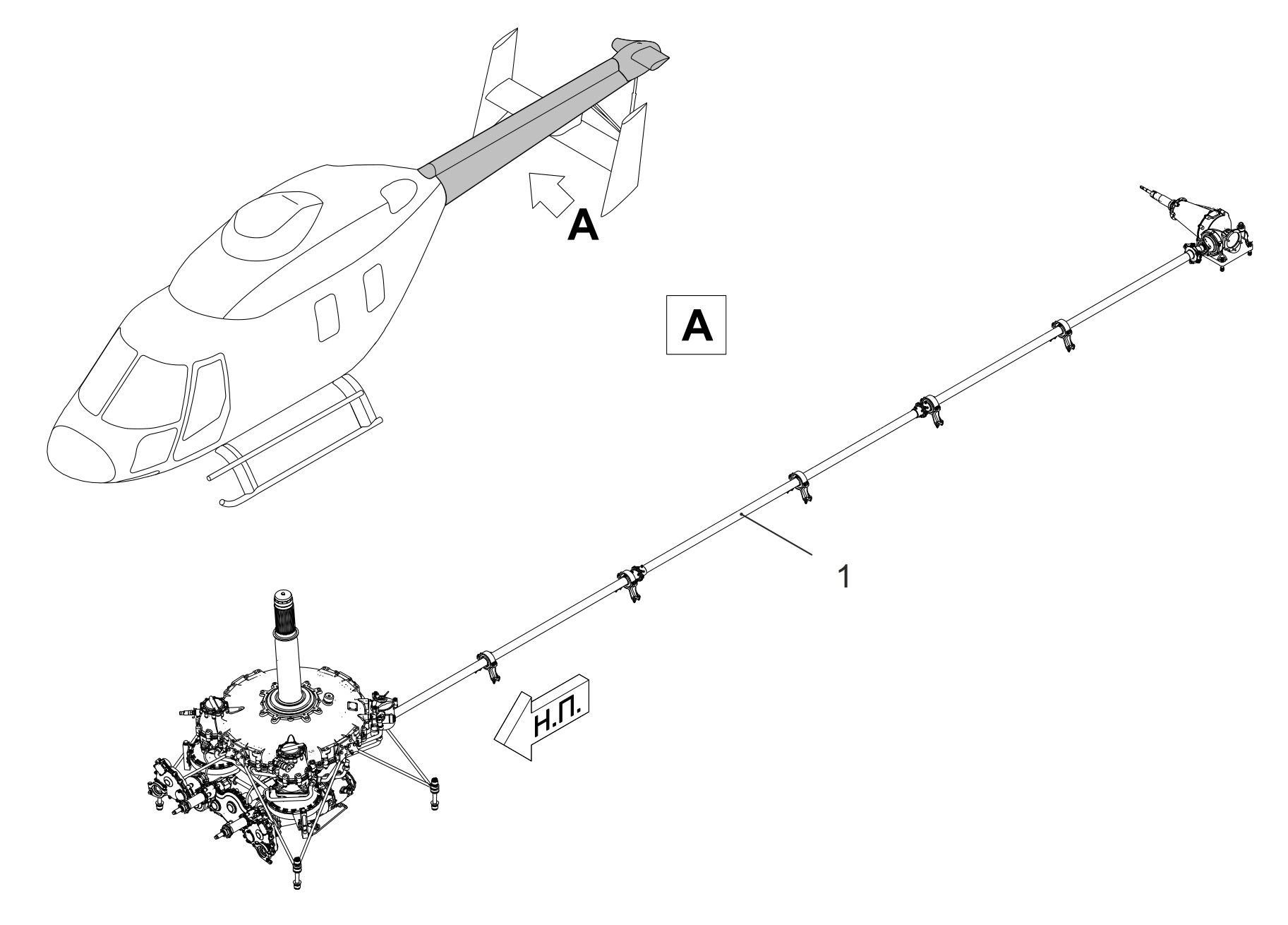 A

A

1

Н.П.