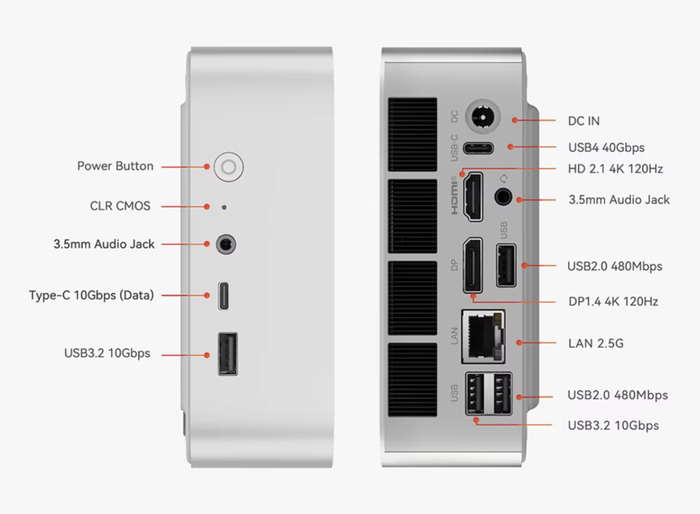 Power Button

CLR CMOS

3.5mm Audio Jack

Type-C 10Gbps (Data)

USB3.2 10Gbps

DC

USB-C

HDMI

USB

DP

LAN

USB

DC IN

USB4 40Gbps

HD 2.1 4K 120Hz

3.5mm Audio Jack

USB2.0 480Mbps

DP1.4 4K 120Hz

LAN 2.5G

USB2.0 480Mbps

USB3.2 10Gbps