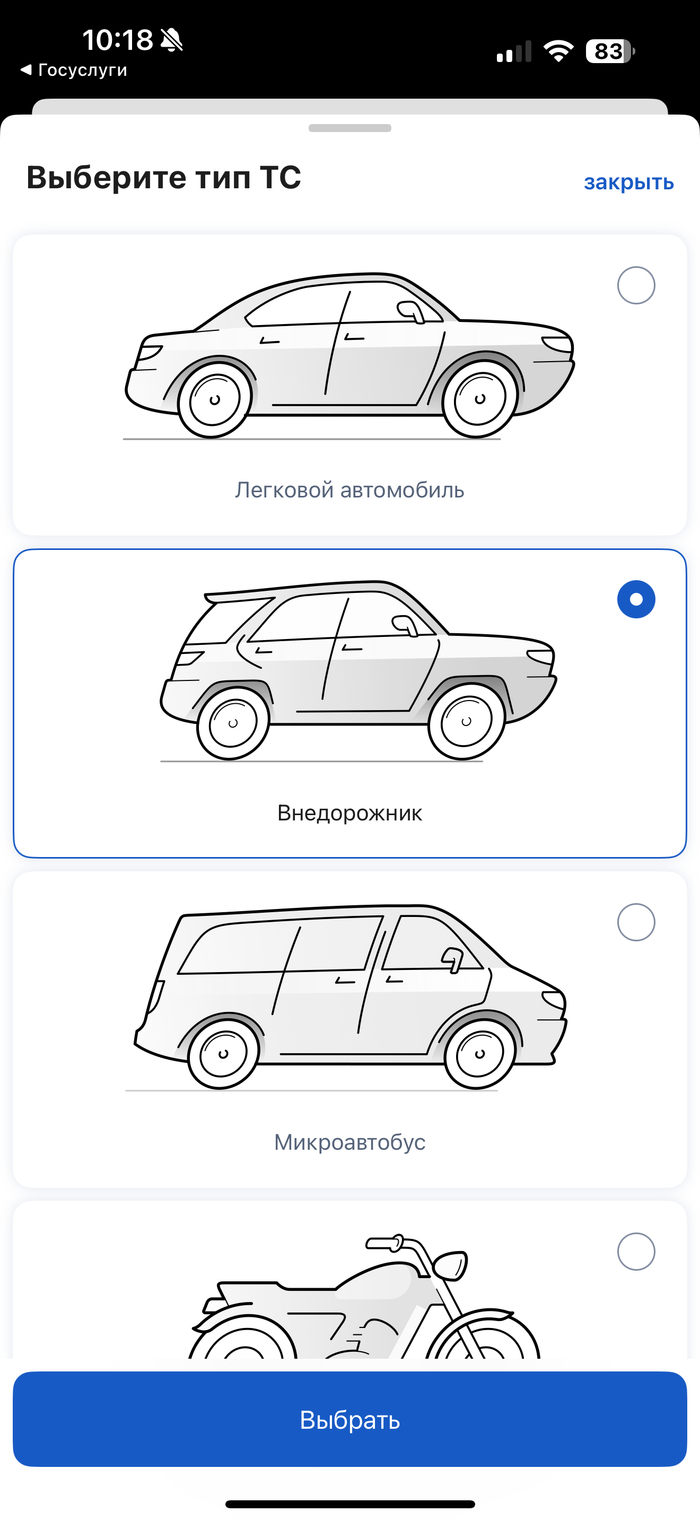 10:18
◀ Госуслуги
83

Выберите тип ТС
закрыть

Легковой автомобиль

Внедорожник

Микроавтобус

Выбрать