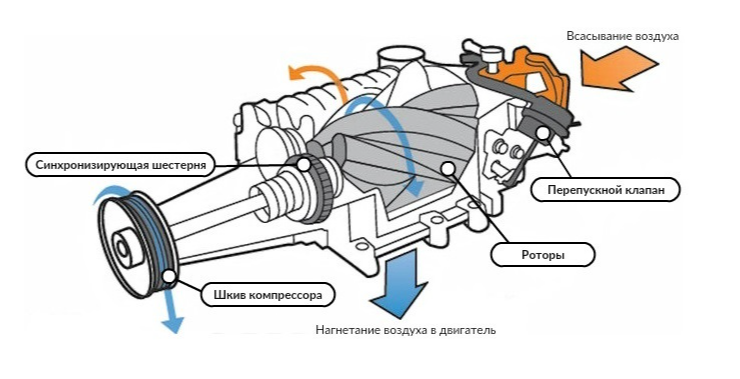 Всасывание воздуха

Синхронизирующая шестерня

Перепускной клапан

Роторы

Шкив компрессора

Нагнетание воздуха в двигатель