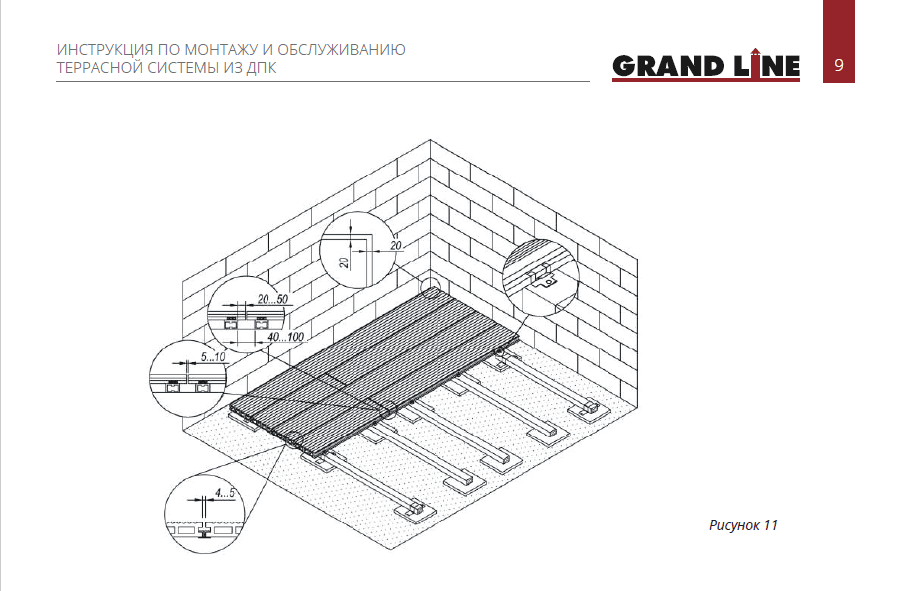 ИНСТРУКЦИЯ ПО МОНТАЖУ И ОБСЛУЖИВАНИЮ ТЕРРАСНОЙ СИСТЕМЫ ИЗ ДПК

GRAND LINE

9

20

20

20...50

40...100

5...10

4...5

Рисунок 11