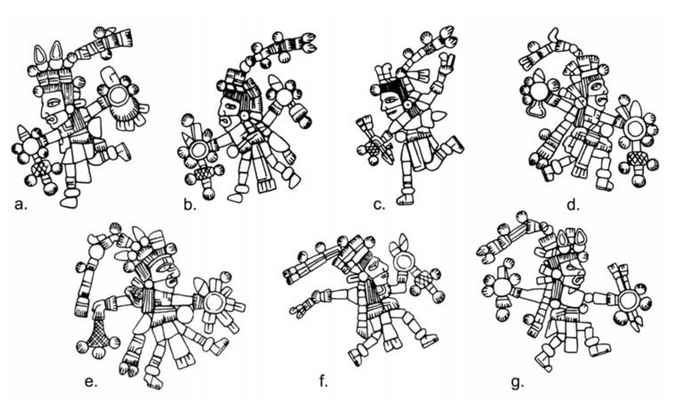 a.

b.

c.

d.

e.

f.

g.