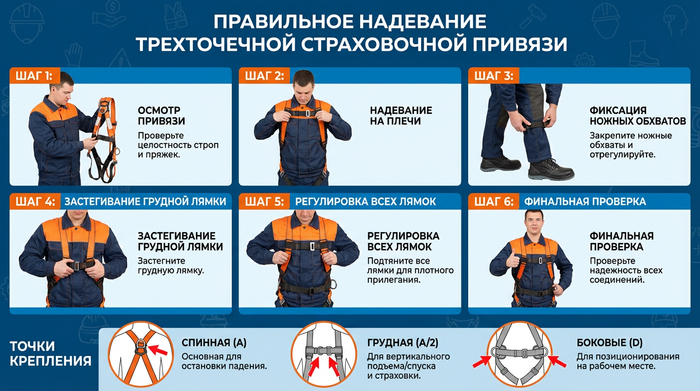 ПРАВИЛЬНОЕ НАДЕВАНИЕ ТРЕХТОЧЕЧНОЙ СТРАХОВОЧНОЙ ПРИВЯЗИ

ШАГ 1:

ОСМОТР ПРИВЯЗИ

Проверьте целостность строп и пряжек.

ШАГ 2:

НАДЕВАНИЕ НА ПЛЕЧИ

ШАГ 3:

ФИКСАЦИЯ НОЖНЫХ ОБХВАТОВ

Закрепите ножные обхваты и отрегулируйте.

ШАГ 4: ЗАСТЕГИВАНИЕ ГРУДНОЙ ЛЯМКИ

ЗАСТЕГИВАНИЕ ГРУДНОЙ ЛЯМКИ

Застегните грудную лямку.

ШАГ 5: РЕГУЛИРОВКА ВСЕХ ЛЯМОК

РЕГУЛИРОВКА ВСЕХ ЛЯМОК

Подтяните все лямки для плотного прилегания.

ШАГ 6: ФИНАЛЬНАЯ ПРОВЕРКА

ФИНАЛЬНАЯ ПРОВЕРКА

Проверьте надежность всех соединений.

ТОЧКИ КРЕПЛЕНИЯ

СПИННАЯ (A)

Основная для остановки падения.

ГРУДНАЯ (A/2)

Для вертикального подъема/спуска и страховки.

БОКОВЫЕ (D)

Для позиционирования на рабочем месте.