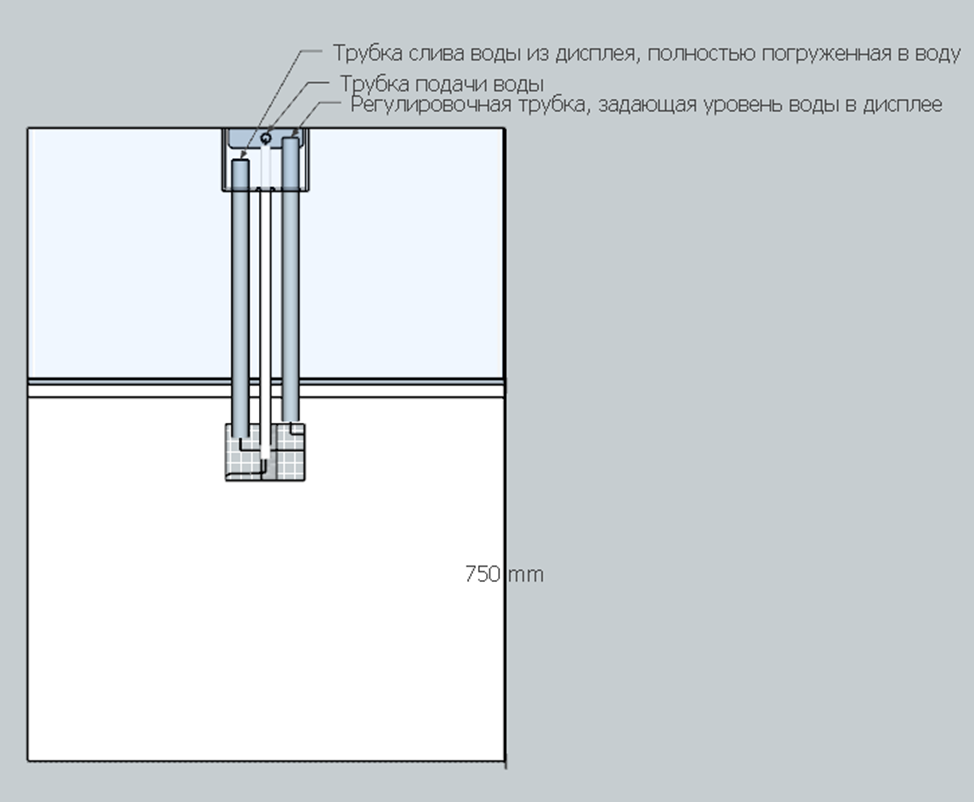 Трубка слива воды из дисплея, полностью погруженная в воду
Трубка подачи воды
Регулировочная трубка, задающая уровень воды в дисплее

750 mm