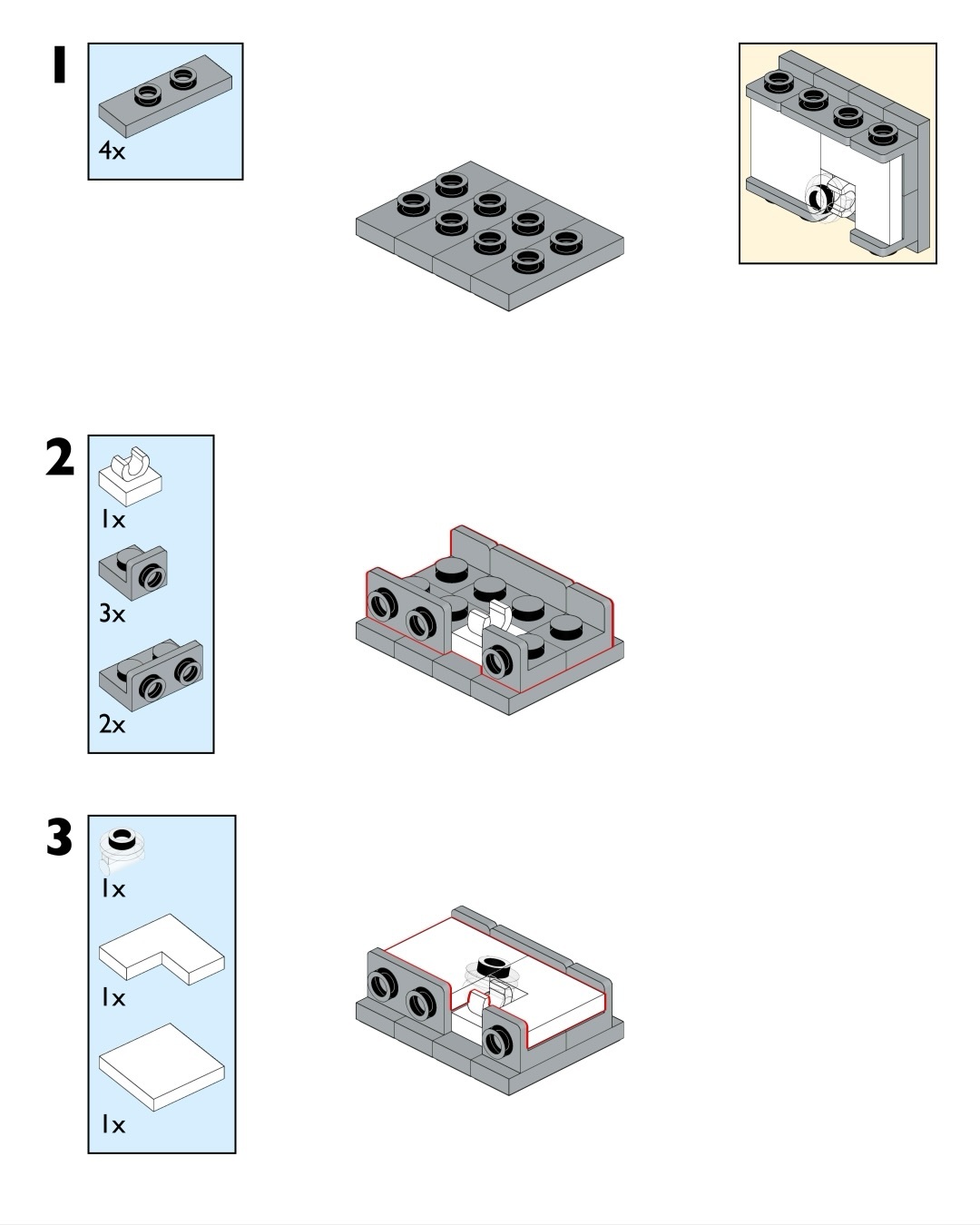 1

4x

2

1x

3x

2x

3

1x

1x

1x