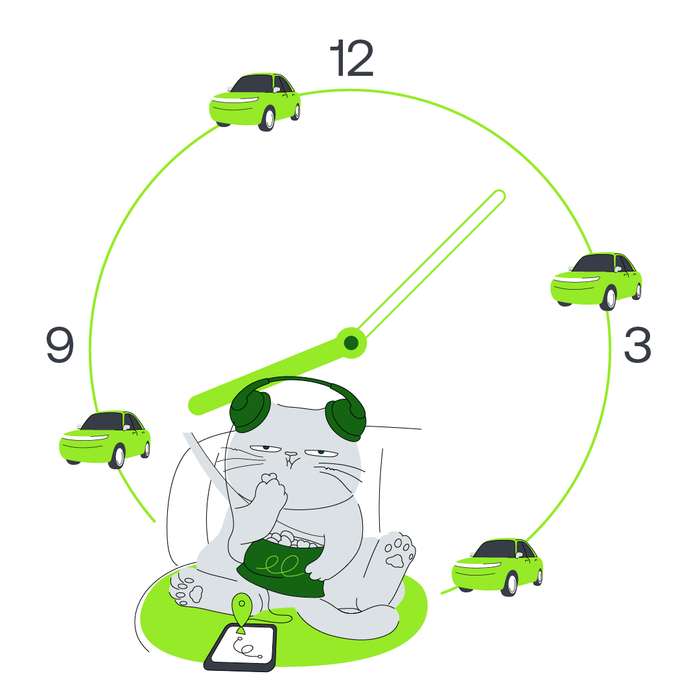 12

9

3