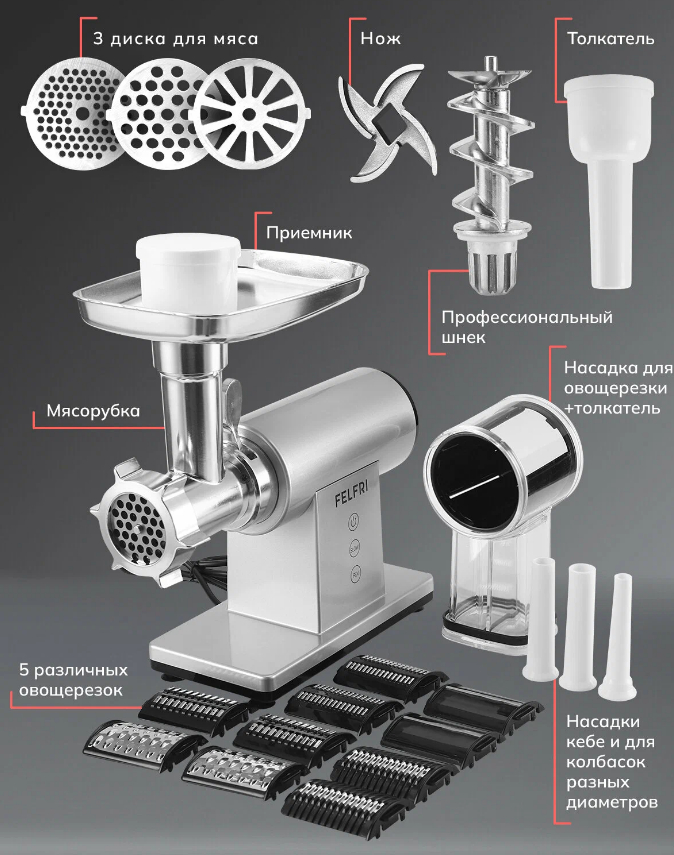 3 диска для мяса

Нож

Толкатель

Приемник

Профессиональный шнек

Насадка для овощерезки +толкатель

Мясорубка

FELFRI

5 различных овощерезок

Насадки кебе и для колбасок разных диаметров