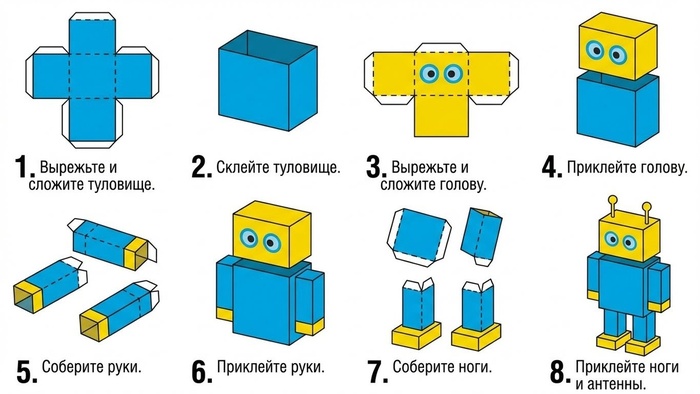 1. Вырежьте и сложите туловище.

2. Склейте туловище.

3. Вырежьте и сложите голову.

4. Приклейте голову.

5. Соберите руки.

6. Приклейте руки.

7. Соберите ноги.

8. Приклейте ноги и антенны.