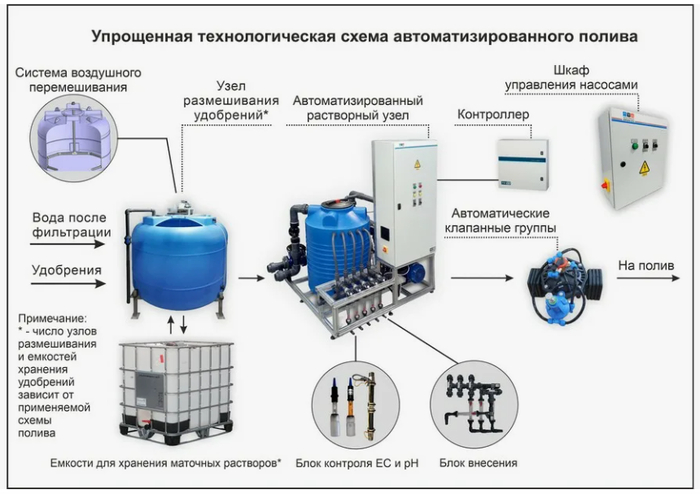 Упрощенная технологическая схема автоматизированного полива

Система воздушного перемешивания

Узел размешивания удобрений*

Автоматизированный растворный узел

Контроллер

Шкаф управления насосами

Вода после фильтрации

Удобрения

Автоматические клапанные группы

На полив

Примечание:
* - число узлов размешивания и емкостей хранения удобрений зависит от применяемой схемы полива

Емкости для хранения маточных растворов*

Блок контроля EC и pH

Блок внесения