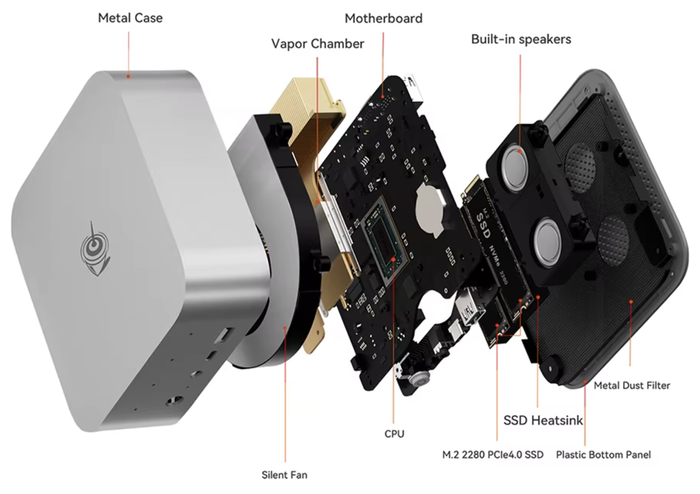 Metal Case
Motherboard
Vapor Chamber
Built-in speakers
SSD NVMe 2280
Metal Dust Filter
SSD Heatsink
CPU
M.2 2280 PCIe4.0 SSD
Plastic Bottom Panel
Silent Fan