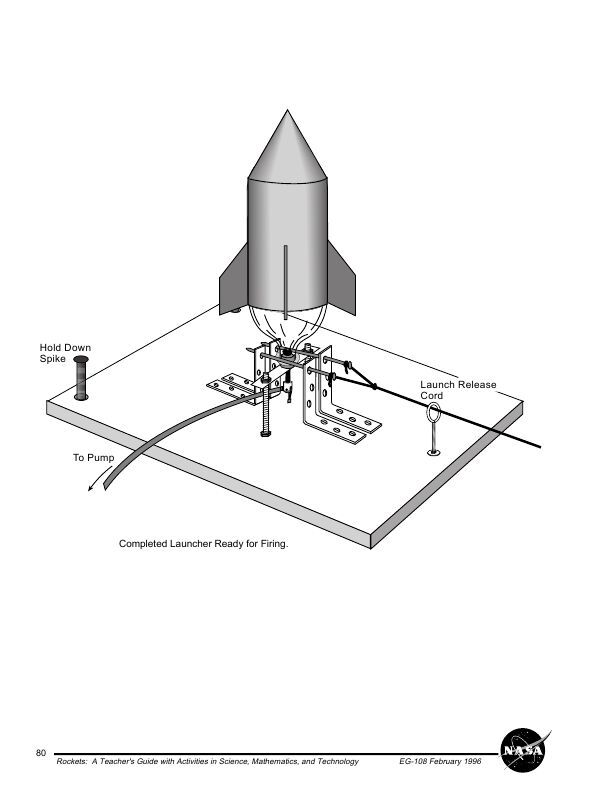 Hold Down Spike

Launch Release Cord

To Pump

Completed Launcher Ready for Firing.

80

Rockets: A Teacher's Guide with Activities in Science, Mathematics, and Technology EG-108 February 1996

NASA