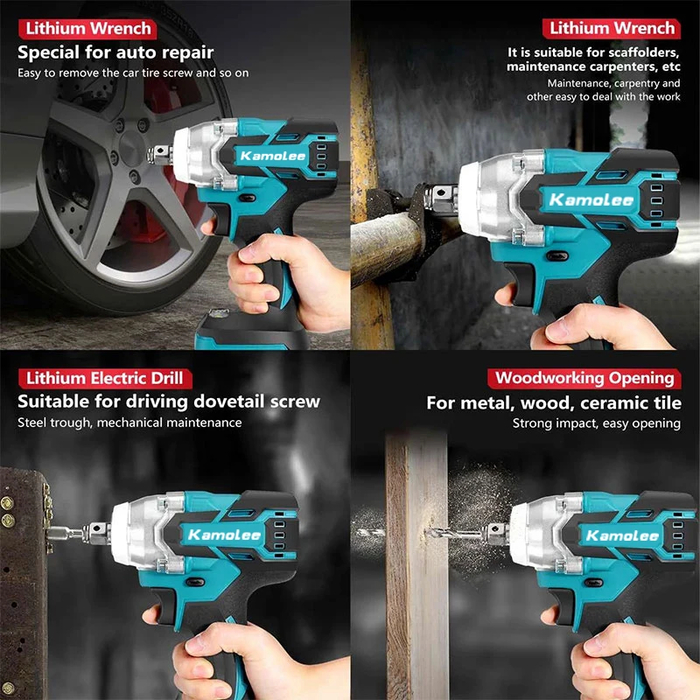 Lithium Wrench
Special for auto repair
Easy to remove the car tire screw and so on

Kamolee

Lithium Wrench
It is suitable for scaffolders, maintenance carpenters, etc
Maintenance, carpentry and other easy to deal with the work

Kamolee

Lithium Electric Drill
Suitable for driving dovetail screw
Steel trough, mechanical maintenance

Kamolee

Woodworking Opening
For metal, wood, ceramic tile
Strong impact, easy opening

Kamolee