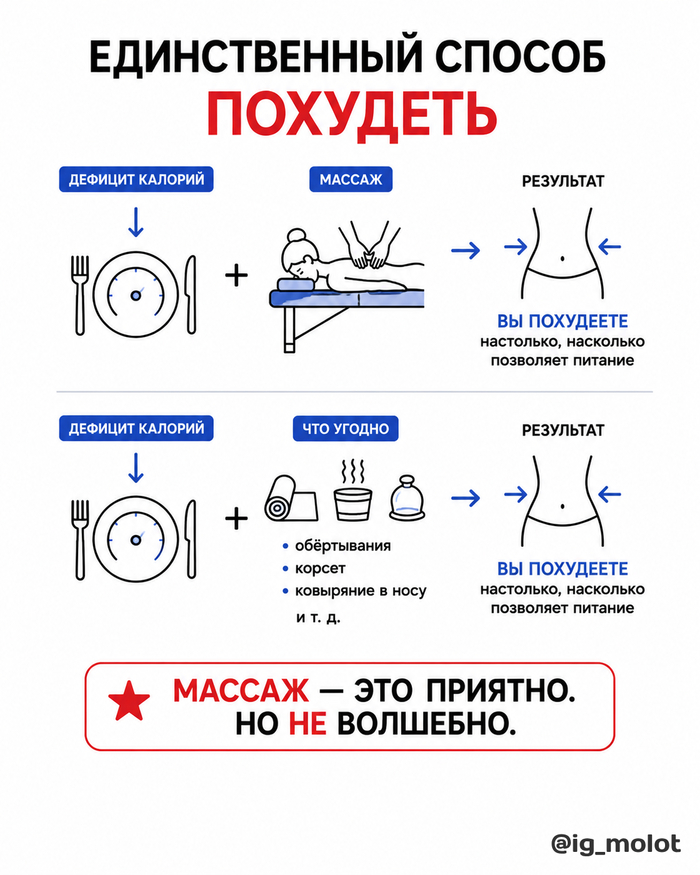 ЕДИНСТВЕННЫЙ СПОСОБ
ПОХУДЕТЬ

ДЕФИЦИТ КАЛОРИЙ

+

МАССАЖ

РЕЗУЛЬТАТ

ВЫ ПОХУДЕЕТЕ
настолько, насколько позволяет питание

ДЕФИЦИТ КАЛОРИЙ

+

ЧТО УГОДНО

• обёртывания
• корсет
• ковыряние в носу
и т. д.

РЕЗУЛЬТАТ

ВЫ ПОХУДЕЕТЕ
настолько, насколько позволяет питание

МАССАЖ — ЭТО ПРИЯТНО.
НО НЕ ВОЛШЕБНО.

@ig_molot