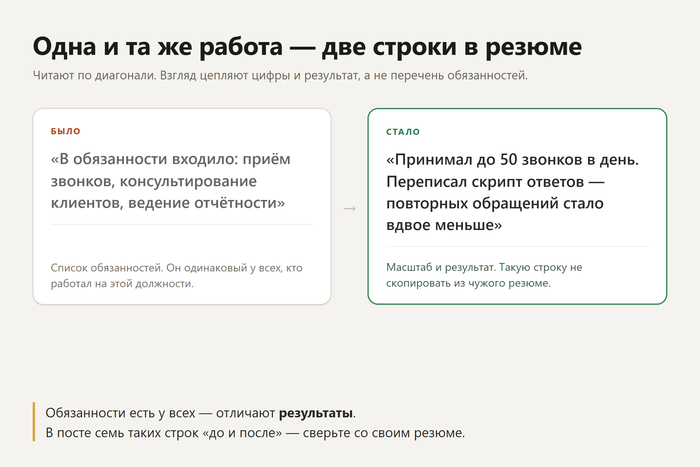 Одна и та же работа — две строки в резюме

Читают по диагонали. Взгляд цепляют цифры и результат, а не перечень обязанностей.

БЫЛО

«В обязанности входило: приём звонков, консультирование клиентов, ведение отчётности»

Список обязанностей. Он одинаковый у всех, кто работал на этой должности.

→

СТАЛО

«Принимал до 50 звонков в день. Переписал скрипт ответов — повторных обращений стало вдвое меньше»

Масштаб и результат. Такую строку не скопировать из чужого резюме.

Обязанности есть у всех — отличают результаты.
В посте семь таких строк «до и после» — сверьте со своим резюме.